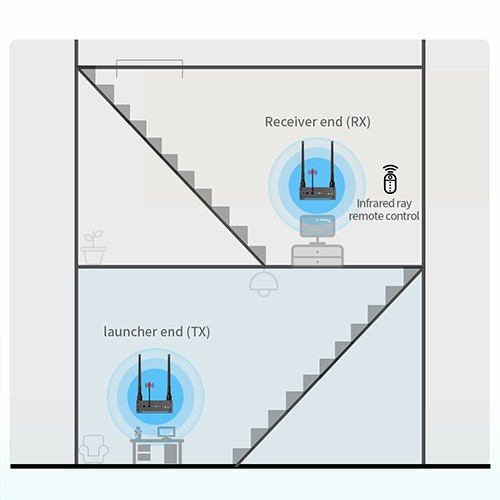 Receiver end (RX)

Infrared ray remote control

launcher end (TX)